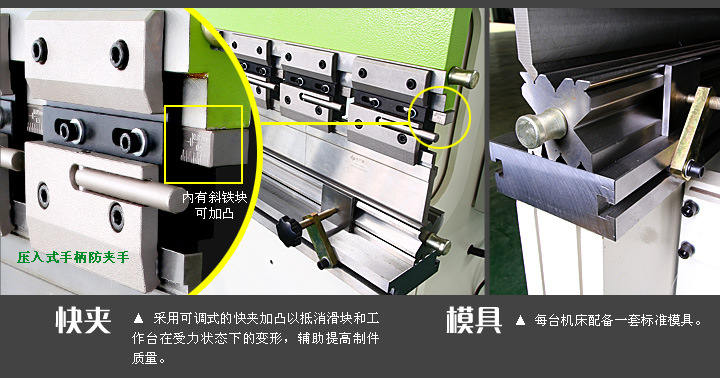 内有斜铁块
可加凸

压入式手柄防夹手

快夹

▲ 采用可调式的快夹加凸以抵消滑块和工作台在受力状态下的变形，辅助提高制件质量。

模具

▲ 每台机床配备一套标准模具。